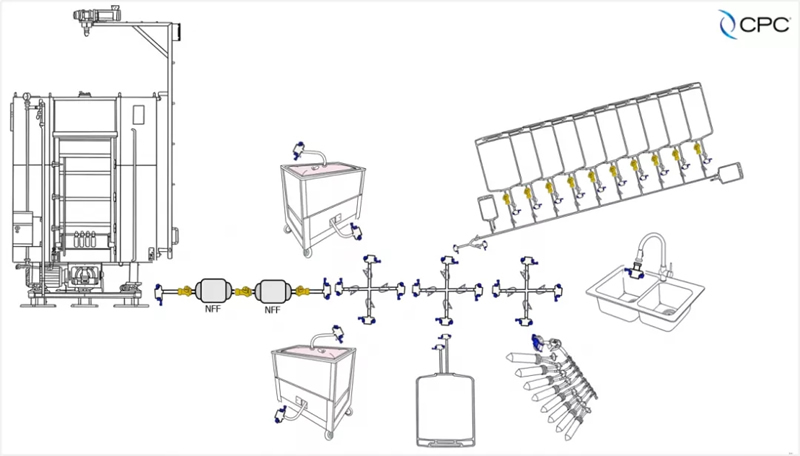 CPC

NFF

NFF